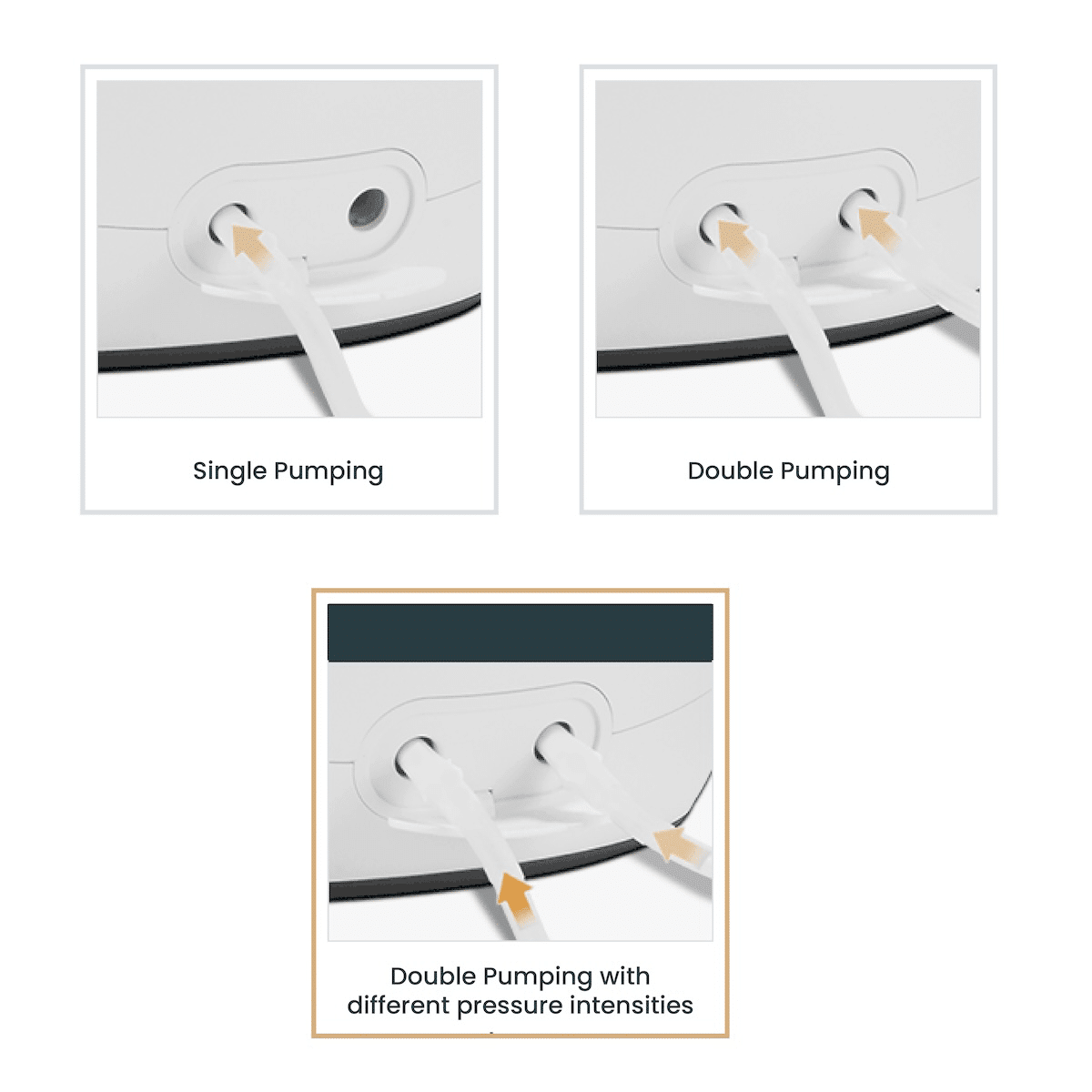 Single Pumping

Double Pumping

Double Pumping with different pressure intensities