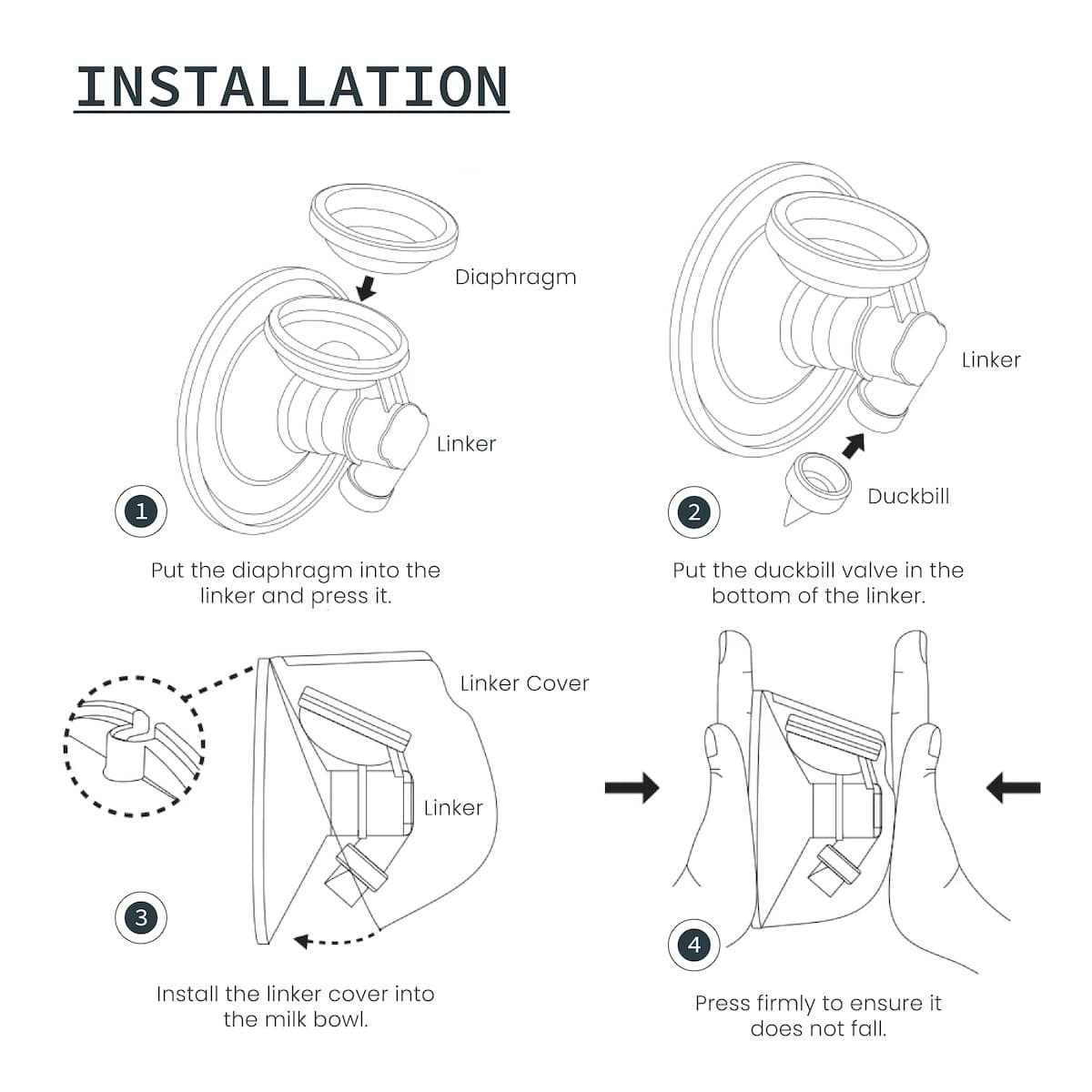 INSTALLATION

Diaphragm

Linker

1

Put the diaphragm into the linker and press it.

Linker

Duckbill

2

Put the duckbill valve in the bottom of the linker.

Linker Cover

Linker

3

Install the linker cover into the milk bowl.

4

Press firmly to ensure it does not fall.